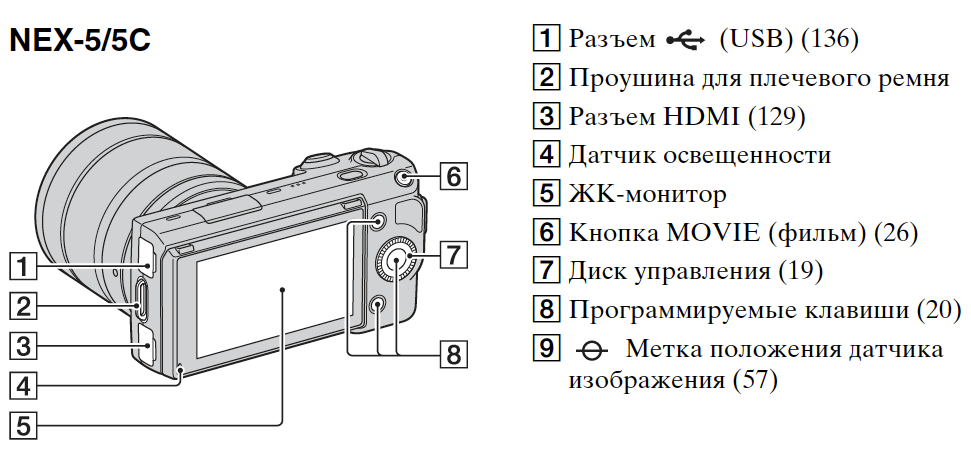 NEX-5/5C

1
2
3
4
5
6
7
8

1 Разъем (USB) (136)
2 Проушина для плечевого ремня
3 Разъем HDMI (129)
4 Датчик освещенности
5 ЖК-монитор
6 Кнопка MOVIE (фильм) (26)
7 Диск управления (19)
8 Программируемые клавиши (20)
9 Метка положения датчика изображения (57)